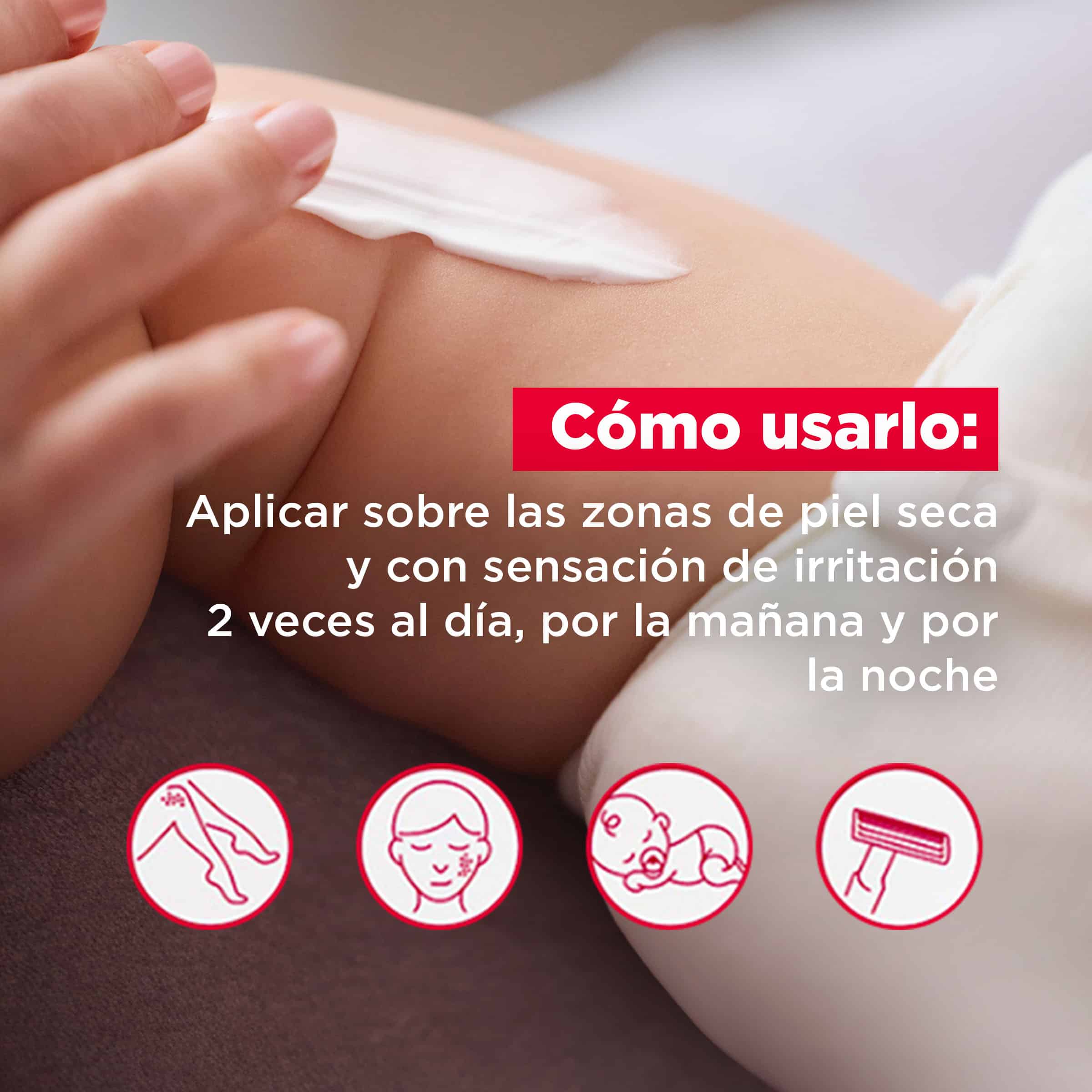 Cómo usarlo:

Aplicar sobre las zonas de piel seca y con sensación de irritación 2 veces al día, por la mañana y por la noche